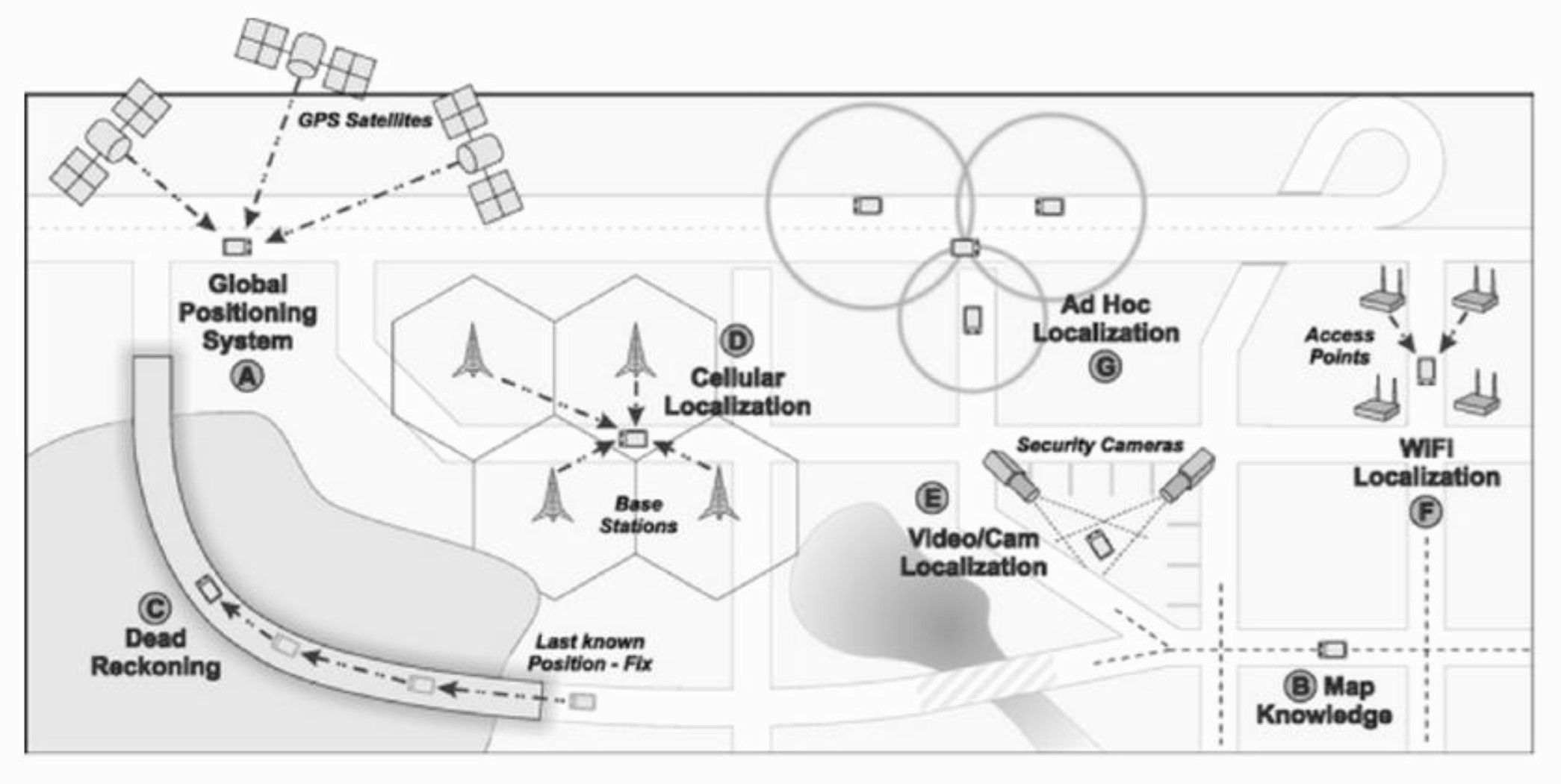 GPS Satellites

Global Positioning System
A

D
Cellular Localization

Base Stations

Ad Hoc Localization
G

Access Points

WiFi Localization
F

Security Cameras

E
Video/Cam Localization

C
Dead Reckoning

Last known Position - Fix

B Map Knowledge